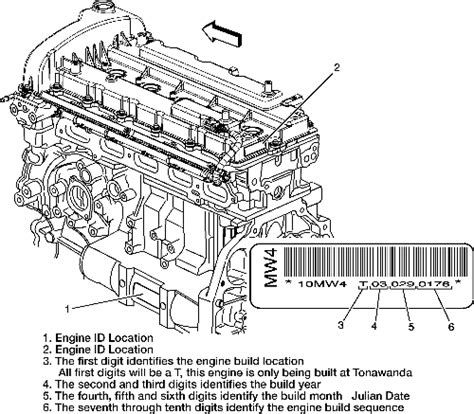 2

MW4

* 10MW4 T 03 029 0176 *

1

3 4 5 6

1. Engine ID Location
2. Engine ID Location
3. The first digit identifies the engine build location
All first digits will be a T, this engine is only being built at Tonawanda
4. The second and third digits identifies the build year
5. The fourth, fifth and sixth digits identify the build month Julian Date
6. The seventh through tenth digits identify the engine build sequence