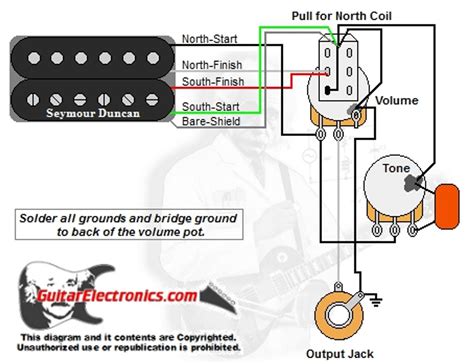 Pull for North Coil

North-Start

North-Finish

South-Finish

South-Start

Bare-Shield

Seymour Duncan

Volume

Tone

Solder all grounds and bridge ground to back of the volume pot.

GuitarElectronics.com

This diagram and it contents are Copyrighted. Unauthorized use or republication is prohibited.

Output Jack