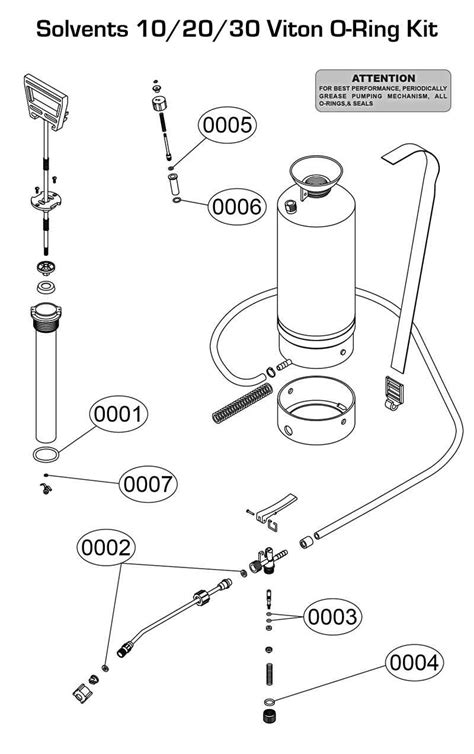 Solvents 10/20/30 Viton O-Ring Kit

ATTENTION
FOR BEST PERFORMANCE, PERIODICALLY GREASE PUMPING MECHANISM, ALL O-RINGS,& SEALS

0005

0006

0001

0007

0002

0003

0004