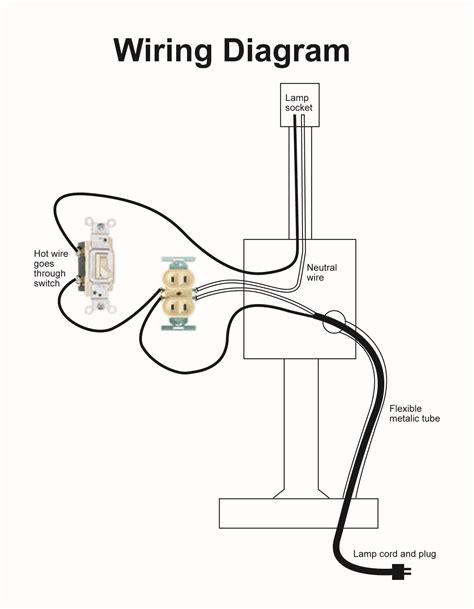 Wiring Diagram

Lamp socket

Hot wire goes through switch

Neutral wire

Flexible metalic tube

Lamp cord and plug