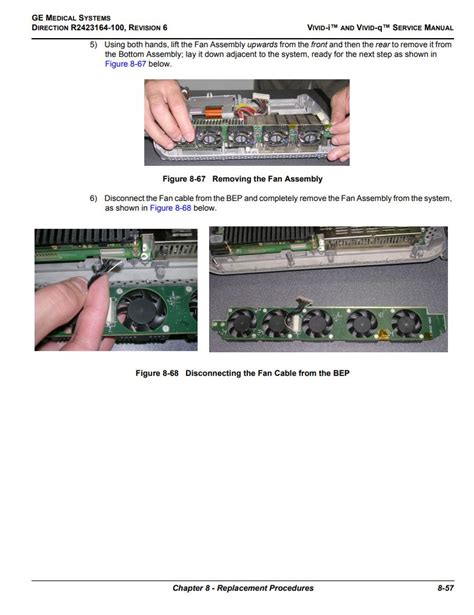 GE MEDICAL SYSTEMS
DIRECTION R2423164-100, REVISION 6

VIVID-i™ AND VIVID-q™ SERVICE MANUAL

5) Using both hands, lift the Fan Assembly upwards from the front and then the rear to remove it from the Bottom Assembly; lay it down adjacent to the system, ready for the next step as shown in Figure 8-67 below.

Figure 8-67 Removing the Fan Assembly

6) Disconnect the Fan cable from the BEP and completely remove the Fan Assembly from the system, as shown in Figure 8-68 below.

Figure 8-68 Disconnecting the Fan Cable from the BEP

Chapter 8 - Replacement Procedures

8-57