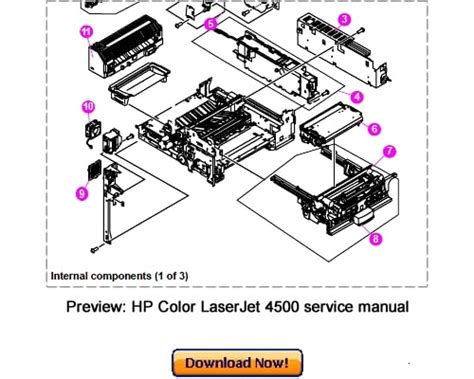 11
5
3
4
10
6
7
9
8
Internal components (1 of 3)

Preview: HP Color LaserJet 4500 service manual

Download Now!