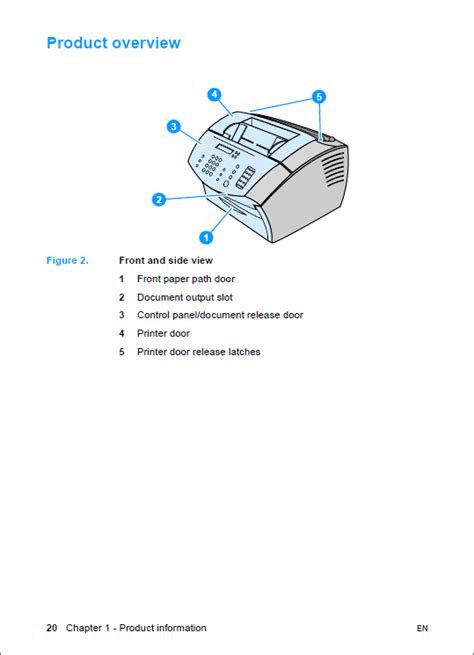 Product overview

4
5
3
2
1

Figure 2. Front and side view

1 Front paper path door
2 Document output slot
3 Control panel/document release door
4 Printer door
5 Printer door release latches

20 Chapter 1 - Product information EN