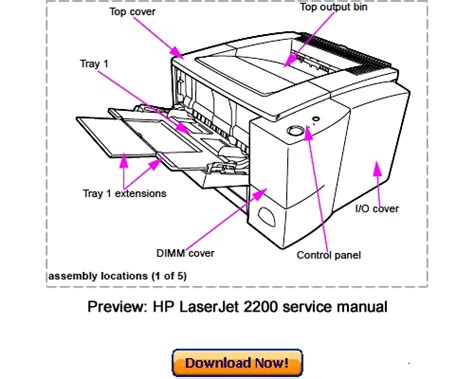 Top cover
Top output bin
Tray 1
Tray 1 extensions
I/O cover
DIMM cover
Control panel
assembly locations (1 of 5)

Preview: HP LaserJet 2200 service manual

Download Now!