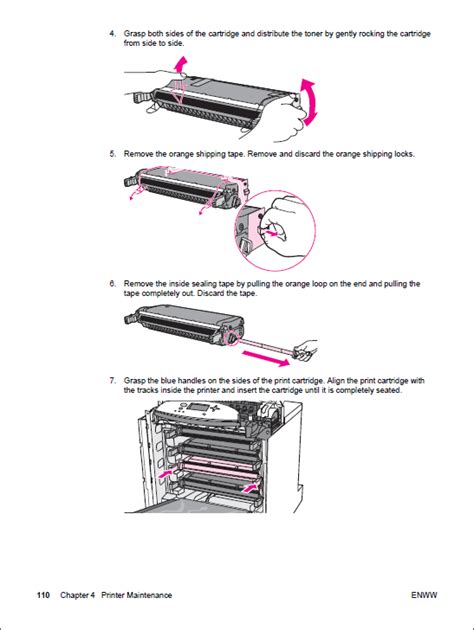 4. Grasp both sides of the cartridge and distribute the toner by gently rocking the cartridge from side to side.

5. Remove the orange shipping tape. Remove and discard the orange shipping locks.

6. Remove the inside sealing tape by pulling the orange loop on the end and pulling the tape completely out. Discard the tape.

7. Grasp the blue handles on the sides of the print cartridge. Align the print cartridge with the tracks inside the printer and insert the cartridge until it is completely seated.

110 Chapter 4 Printer Maintenance ENWW