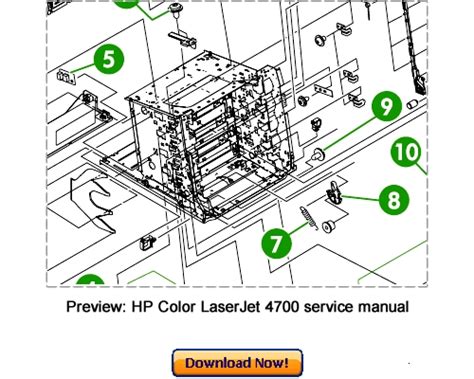 5
9
10
8
7

Preview: HP Color LaserJet 4700 service manual

Download Now!