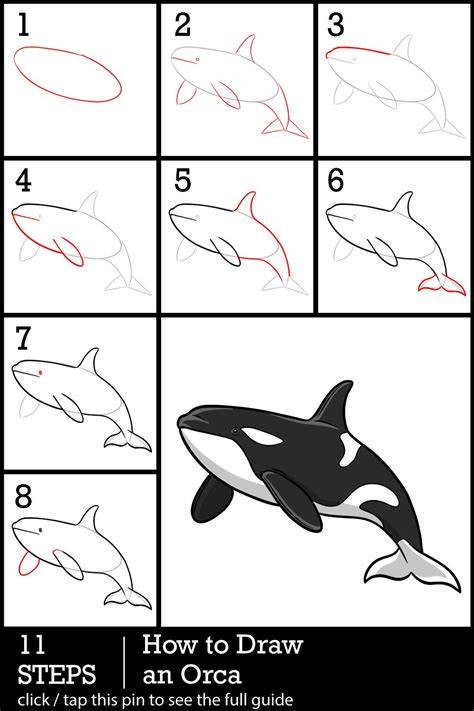 1

2

3

4

5

6

7

8

11 STEPS

How to Draw an Orca

click / tap this pin to see the full guide