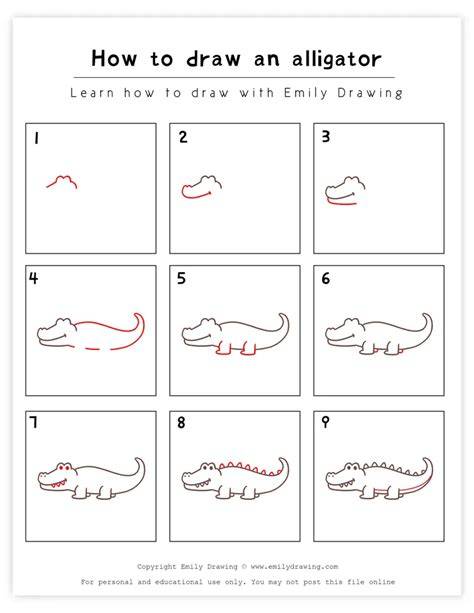 How to draw an alligator

Learn how to draw with Emily Drawing

1

2

3

4

5

6

7

8

9

Copyright Emily Drawing © www.emilydrawing.com

For personal and educational use only. You may not post this file online