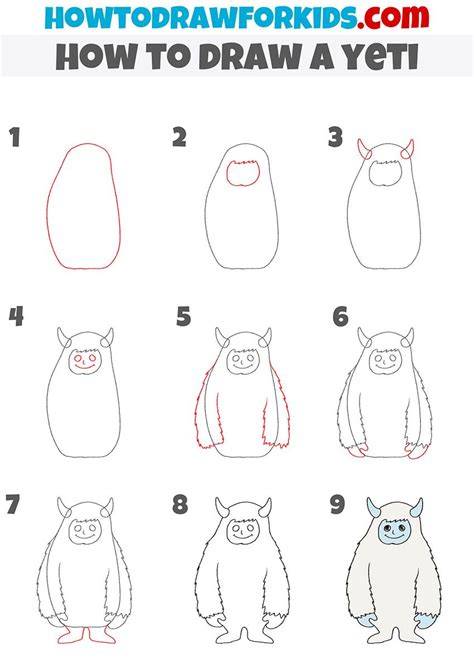 HOWTODRAWFORKIDS.com
HOW TO DRAW A YETI

1
2
3
4
5
6
7
8
9