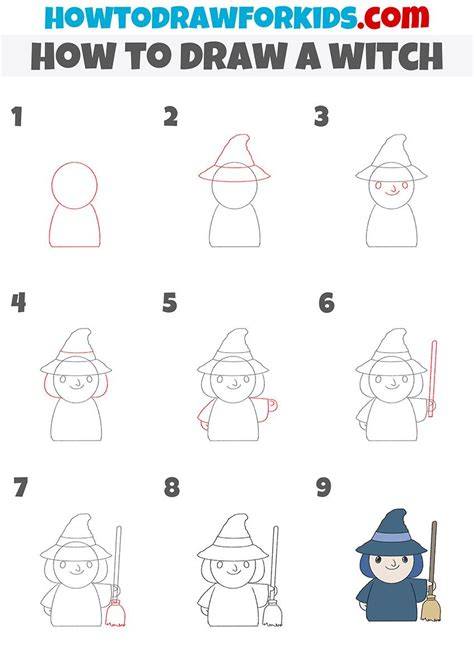 HOWTODRAWFORKIDS.com
HOW TO DRAW A WITCH

1

2

3

4

5

6

7

8

9