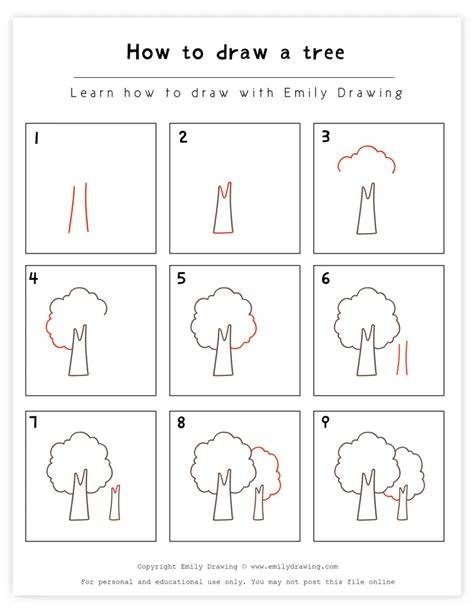 How to draw a tree

Learn how to draw with Emily Drawing

1

2

3

4

5

6

7

8

9

Copyright Emily Drawing © www.emilydrawing.com

For personal and educational use only. You may not post this file online