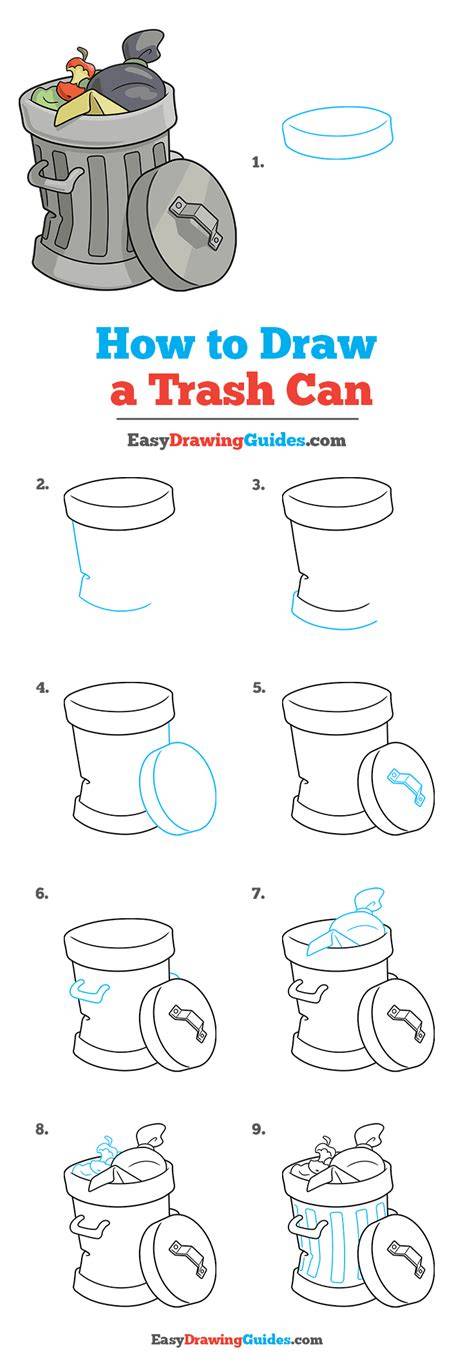 1.

How to Draw
a Trash Can

EasyDrawingGuides.com

2.

3.

4.

5.

6.

7.

8.

9.

EasyDrawingGuides.com