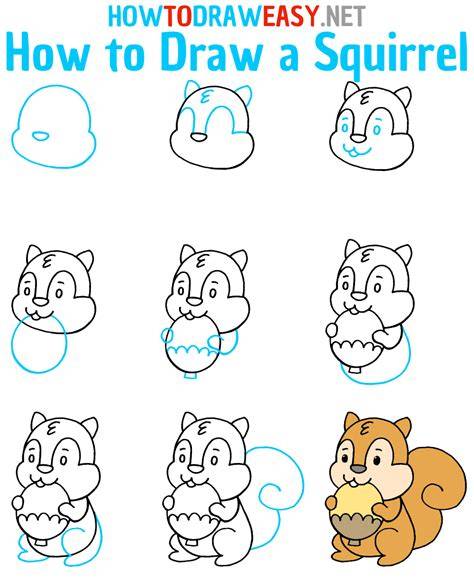 HOWTODRAWEASY.NET
How to Draw a Squirrel