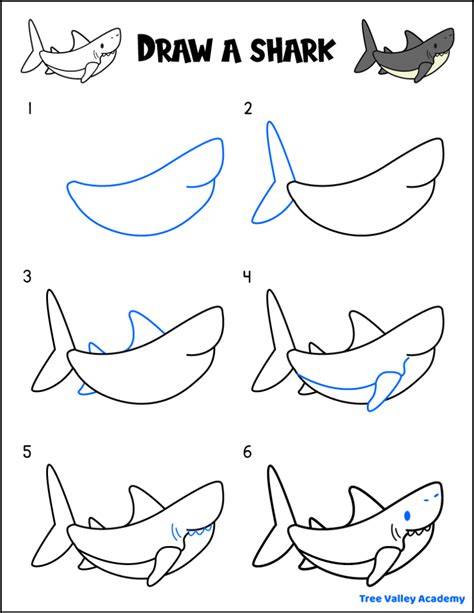 DRAW A SHARK

1

2

3

4

5

6

Tree Valley Academy