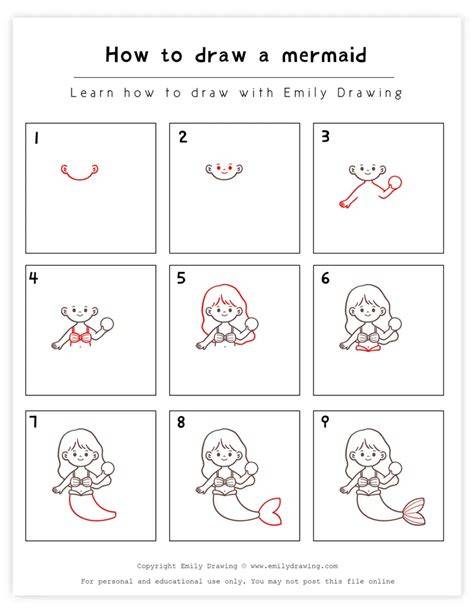 How to draw a mermaid

Learn how to draw with Emily Drawing

1

2

3

4

5

6

7

8

9

Copyright Emily Drawing © www.emilydrawing.com

For personal and educational use only. You may not post this file online