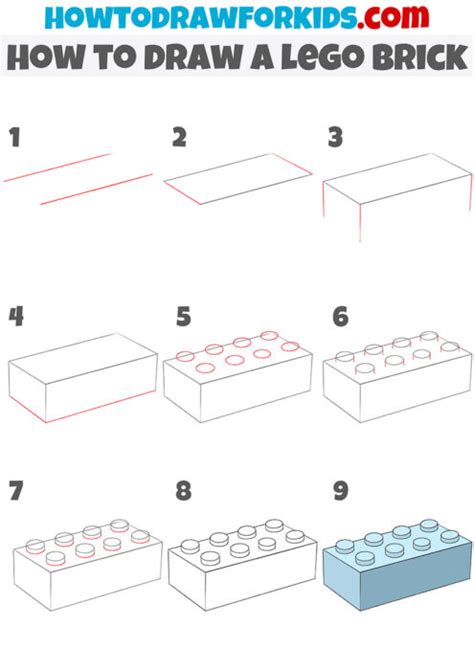 HOWTODRAWFORKIDS.com
HOW TO DRAW A LEGO BRICK

1

2

3

4

5

6

7

8

9