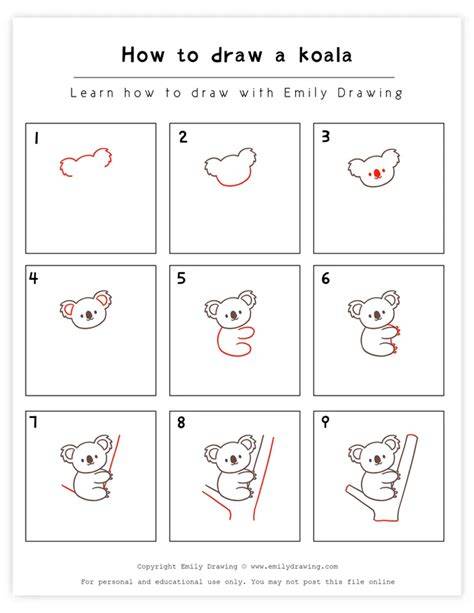 How to draw a koala

Learn how to draw with Emily Drawing

1

2

3

4

5

6

7

8

9

Copyright Emily Drawing © www.emilydrawing.com

For personal and educational use only. You may not post this file online