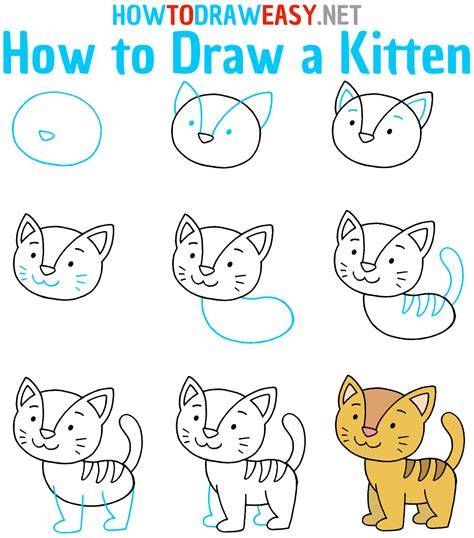 HOWTODRAWEASY.NET
How to Draw a Kitten