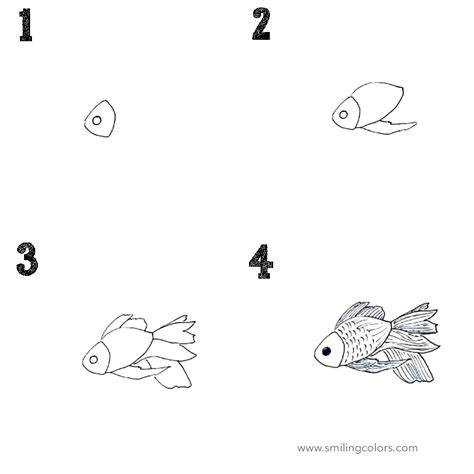 1

2

3

4

www.smilingcolors.com