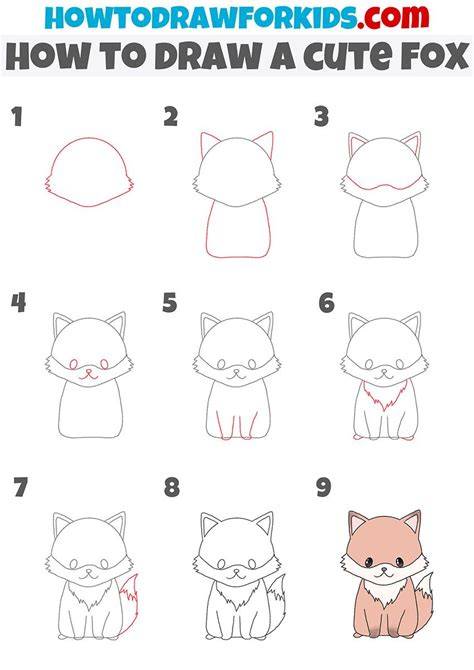 HOWTODRAWFORKIDS.com
HOW TO DRAW A CUTE FOX

1

2

3

4

5

6

7

8

9