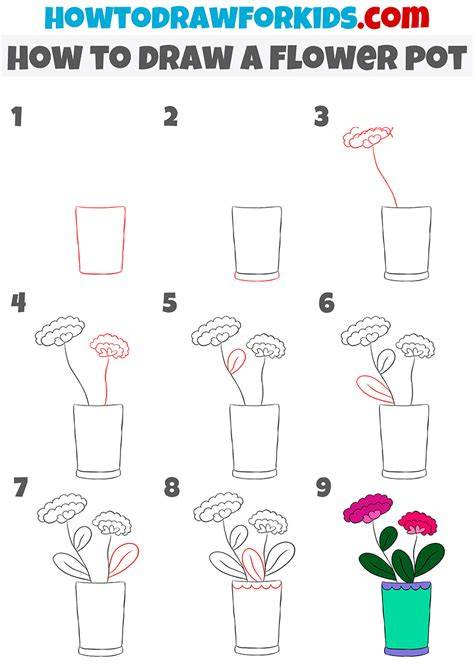 HOWTODRAWFORKIDS.com
HOW TO DRAW A FLOWER POT

1

2

3

4

5

6

7

8

9