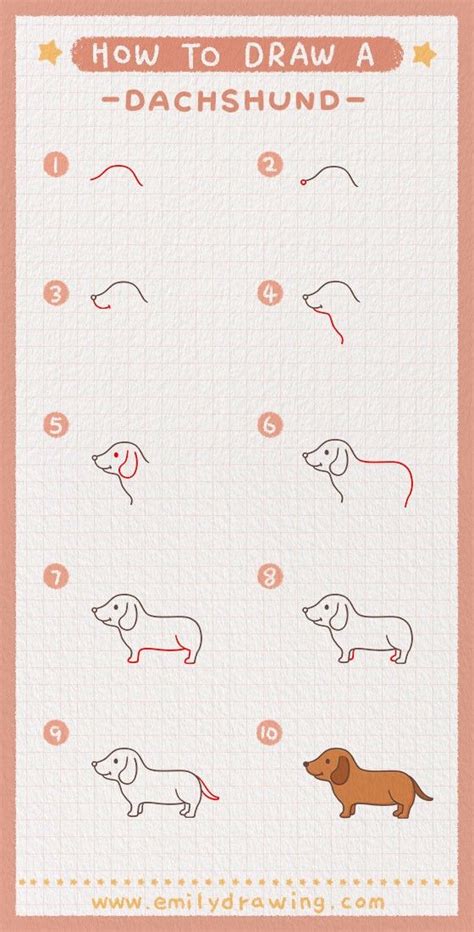 HOW TO DRAW A

-DACHSHUND-

1

2

3

4

5

6

7

8

9

10

www.emilydrawing.com