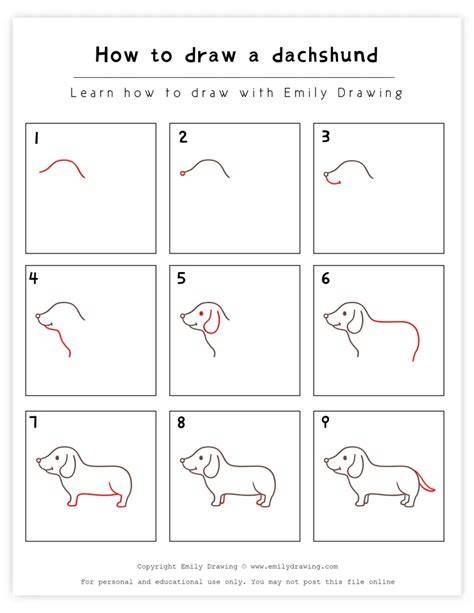 How to draw a dachshund

Learn how to draw with Emily Drawing

1

2

3

4

5

6

7

8

9

Copyright Emily Drawing © www.emilydrawing.com

For personal and educational use only. You may not post this file online