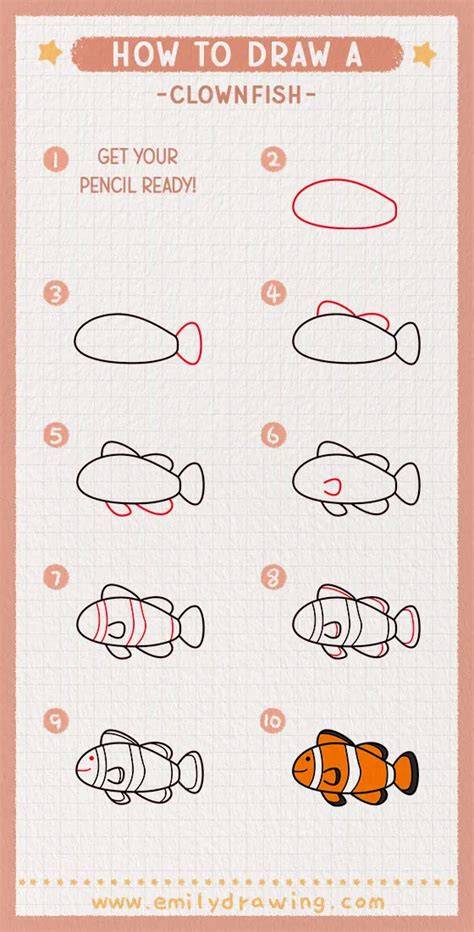 HOW TO DRAW A
-CLOWNFISH-

1 GET YOUR PENCIL READY!

2

3

4

5

6

7

8

9

10

www.emilydrawing.com