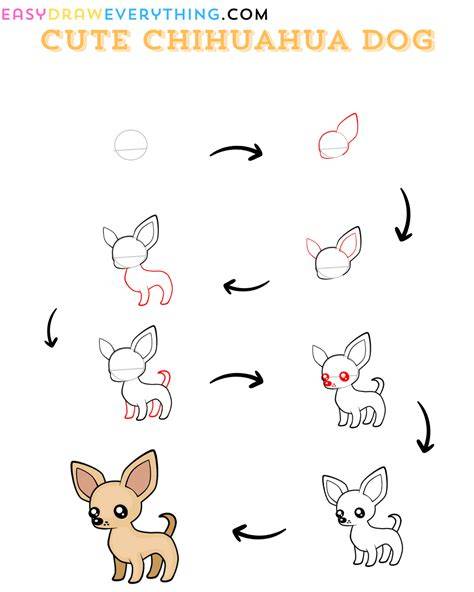 EASYDRAWEVERYTHING.COM
CUTE CHIHUAHUA DOG