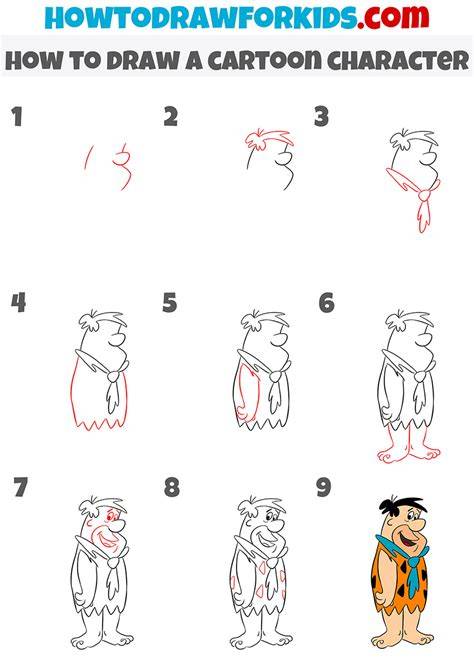 HOWTODRAWFORKIDS.com

HOW TO DRAW A CARTOON CHARACTER

1

2

3

4

5

6

7

8

9