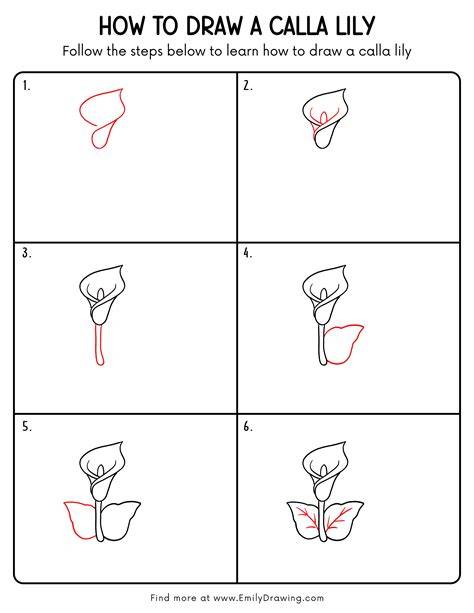 HOW TO DRAW A CALLA LILY

Follow the steps below to learn how to draw a calla lily

1.

2.

3.

4.

5.

6.

Find more at www.EmilyDrawing.com