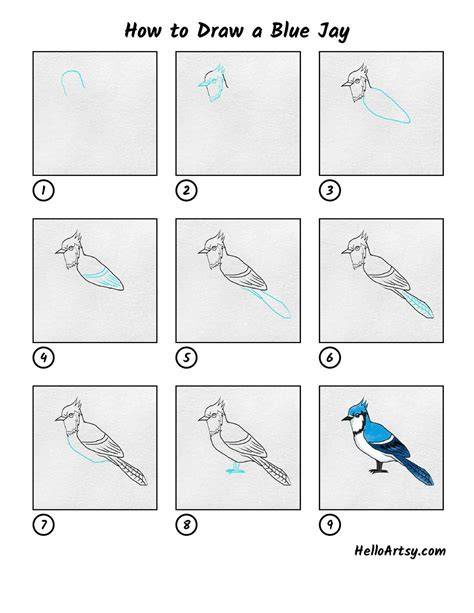 How to Draw a Blue Jay

1

2

3

4

5

6

7

8

9

HelloArtsy.com