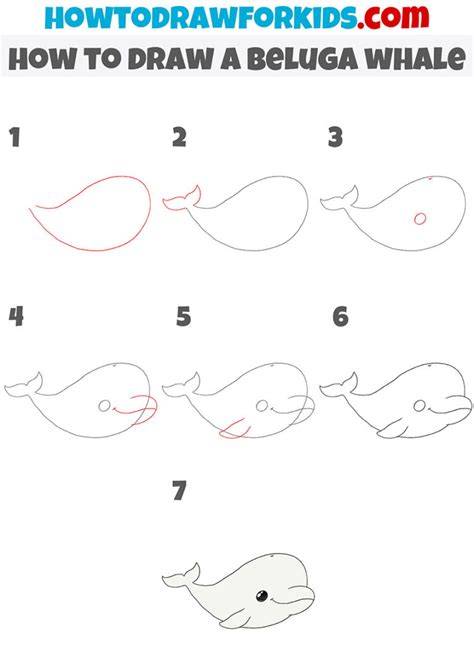 HOWTODRAWFORKIDS.com
HOW TO DRAW A BELUGA WHALE

1

2

3

4

5

6

7