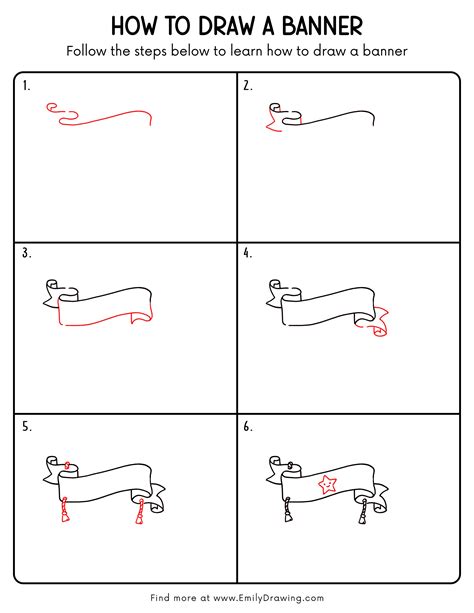 HOW TO DRAW A BANNER

Follow the steps below to learn how to draw a banner

1.

2.

3.

4.

5.

6.

Find more at www.EmilyDrawing.com