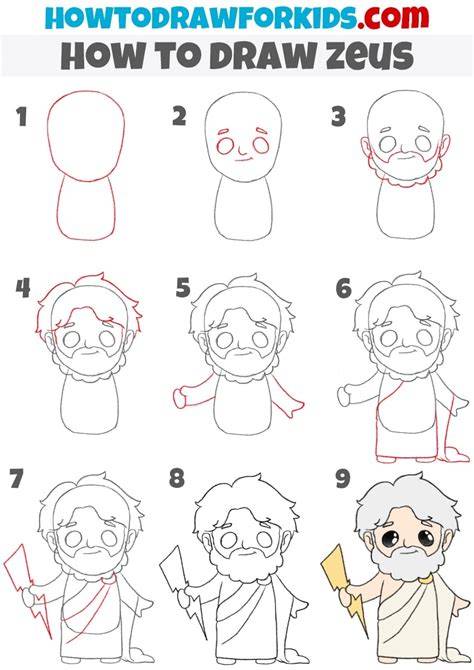 HOWTODRAWFORKIDS.com
HOW TO DRAW ZEUS

1

2

3

4

5

6

7

8

9