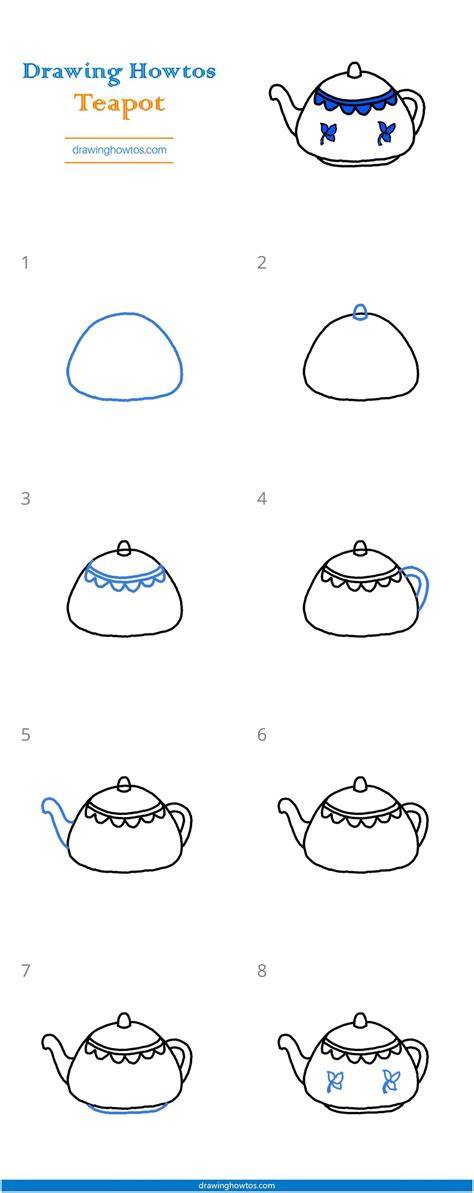 Drawing Howtos
Teapot
drawinghowtos.com

1

2

3

4

5

6

7

8

drawinghowtos.com