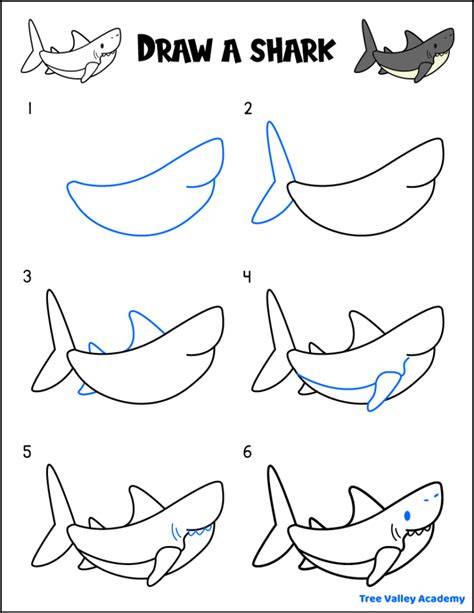 DRAW A SHARK

1

2

3

4

5

6

Tree Valley Academy