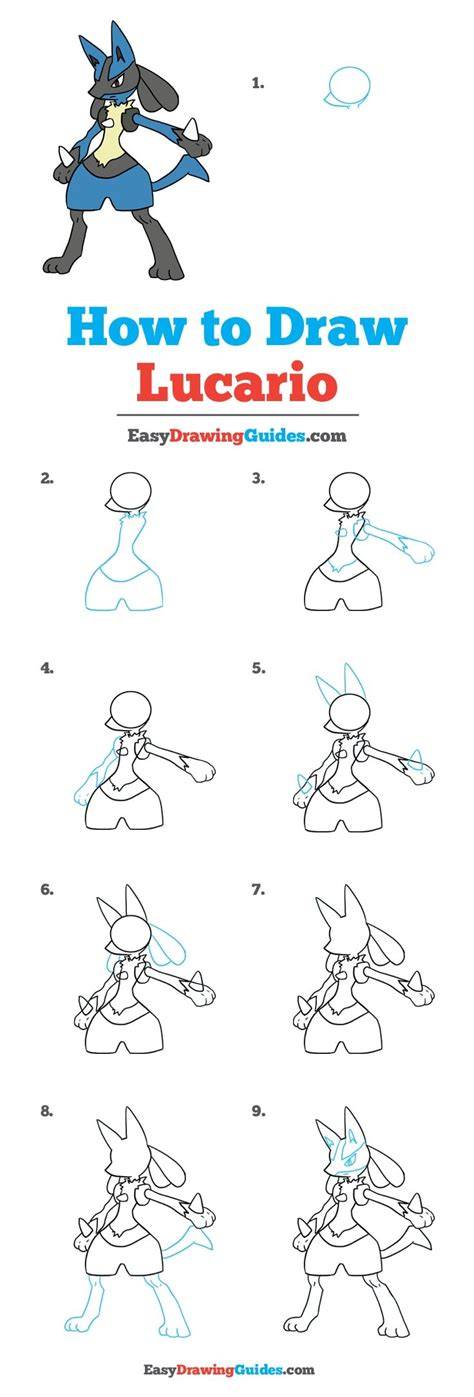 1.

How to Draw
Lucario

EasyDrawingGuides.com

2.

3.

4.

5.

6.

7.

8.

9.

EasyDrawingGuides.com