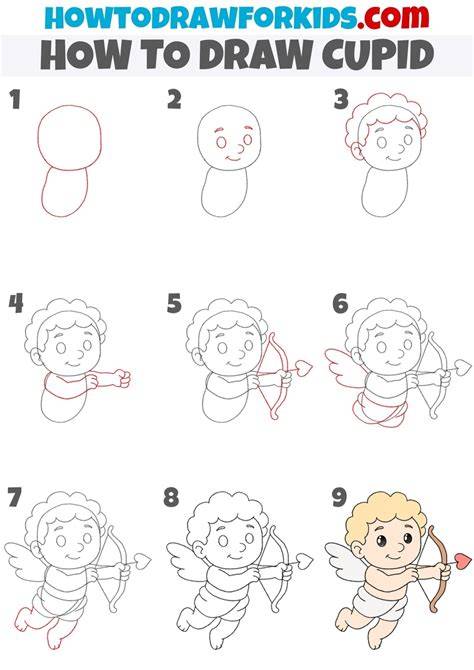 HOWTODRAWFORKIDS.com
HOW TO DRAW CUPID

1

2

3

4

5

6

7

8

9