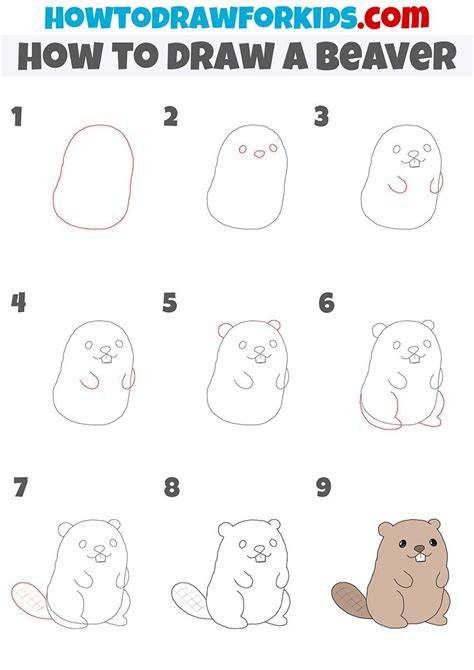 HOWTODRAWFORKIDS.com
HOW TO DRAW A BEAVER

1

2

3

4

5

6

7

8

9