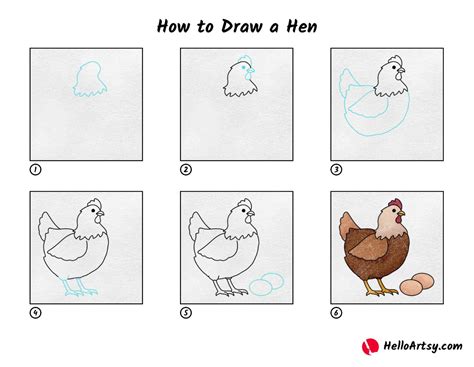 How to Draw a Hen

1

2

3

4

5

6

HelloArtsy.com