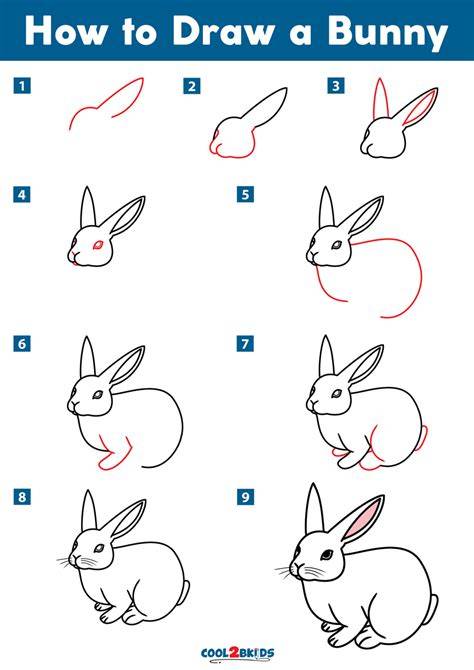 How to Draw a Bunny

1

2

3

4

5

6

7

8

9

COOL2BKIDS