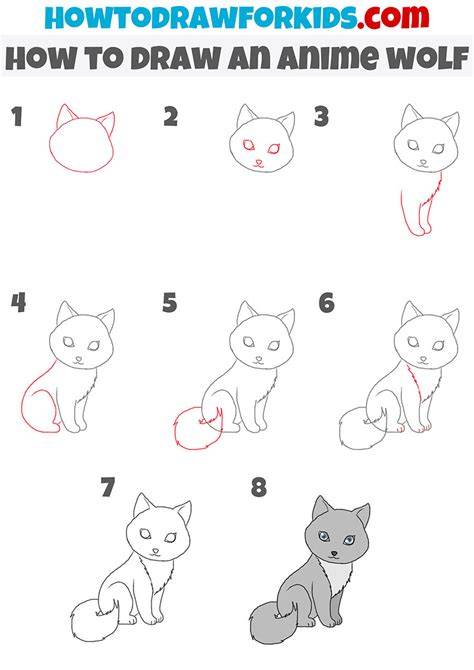 HOWTODRAWFORKIDS.com
HOW TO DRAW AN ANIME WOLF

1

2

3

4

5

6

7

8