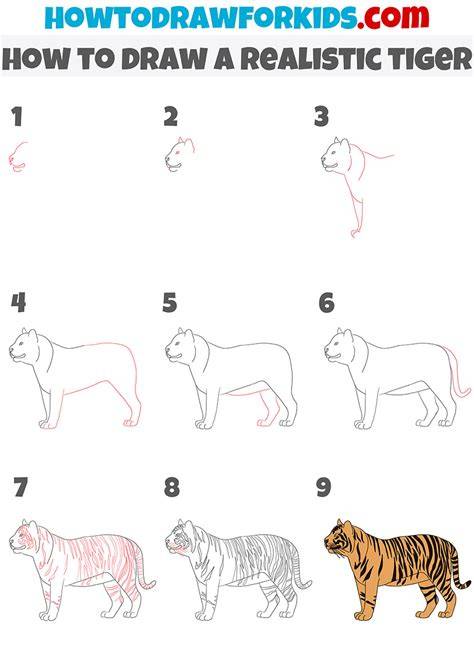 HOWTODRAWFORKIDS.com
HOW TO DRAW A REALISTIC TIGER

1

2

3

4

5

6

7

8

9