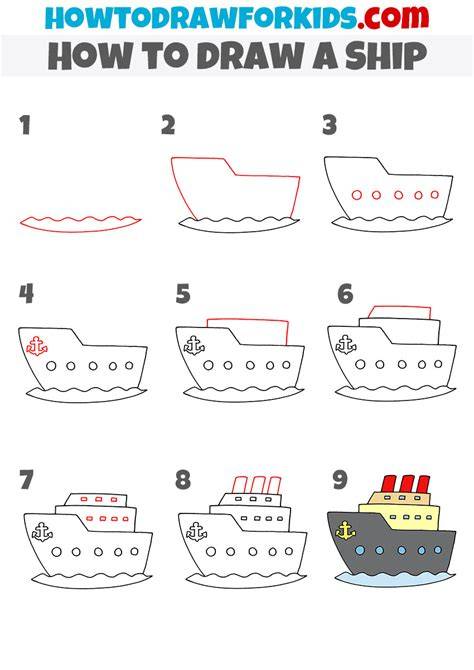 HOWTODRAWFORKIDS.com
HOW TO DRAW A SHIP

1

2

3

4

5

6

7

8

9