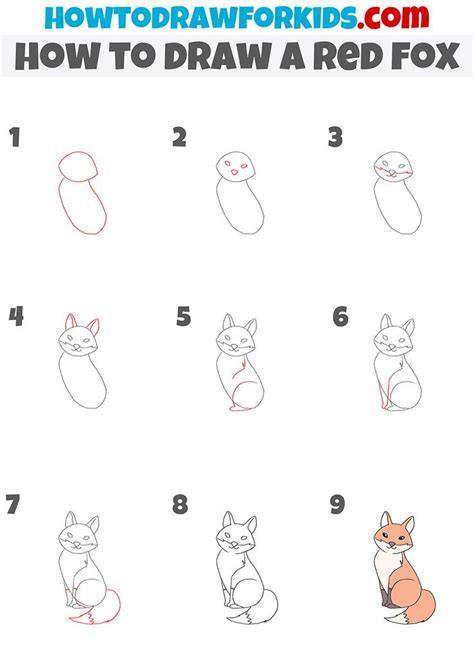 HOWTODRAWFORKIDS.com
HOW TO DRAW A RED FOX

1

2

3

4

5

6

7

8

9