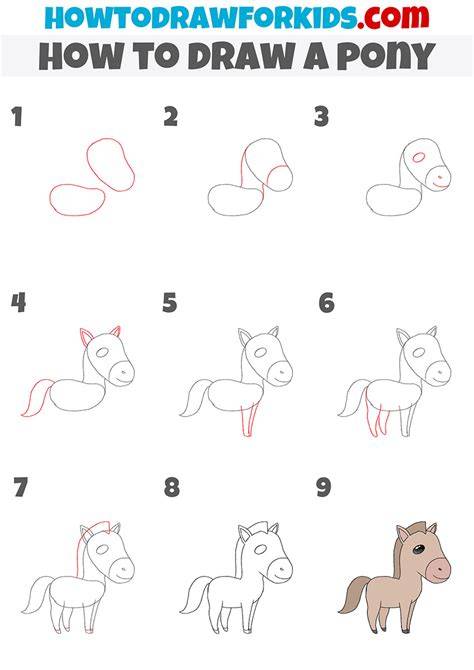 HOWTODRAWFORKIDS.com
HOW TO DRAW A PONY

1

2

3

4

5

6

7

8

9