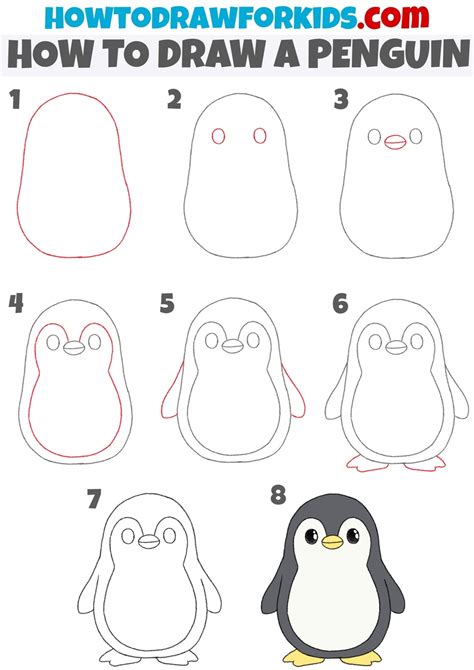 HOWTODRAWFORKIDS.com
HOW TO DRAW A PENGUIN

1

2

3

4

5

6

7

8