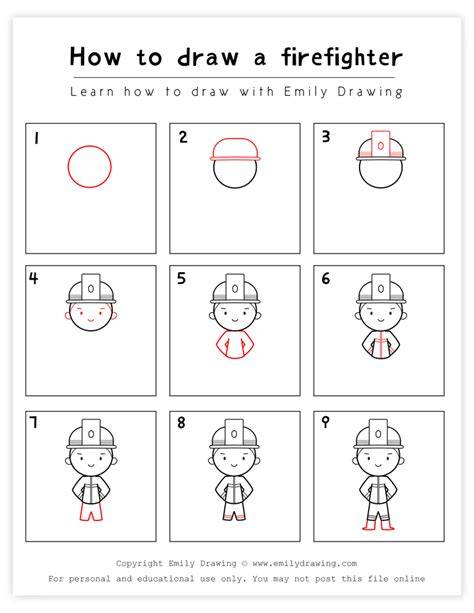 How to draw a firefighter

Learn how to draw with Emily Drawing

1

2

3

4

5

6

7

8

9

Copyright Emily Drawing © www.emilydrawing.com

For personal and educational use only. You may not post this file online