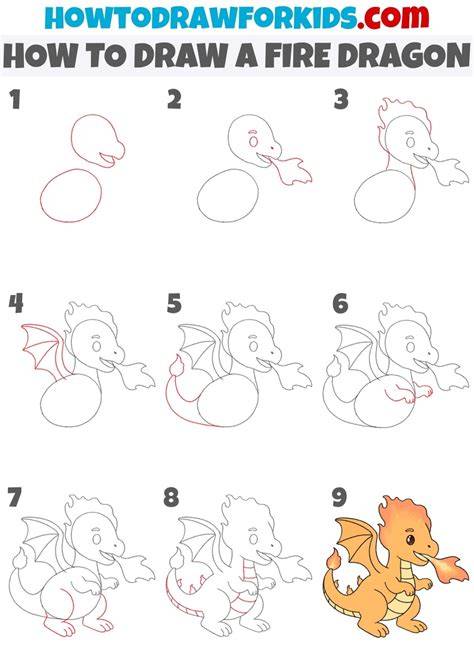 HOWTODRAWFORKIDS.com
HOW TO DRAW A FIRE DRAGON

1

2

3

4

5

6

7

8

9